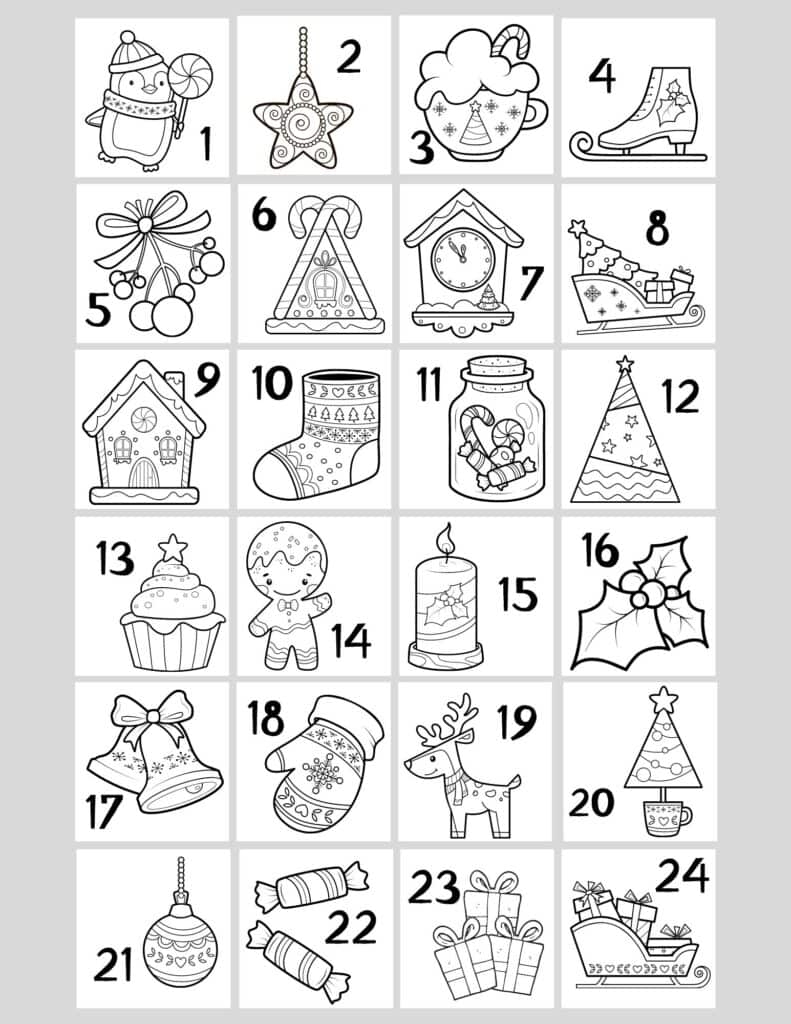 1
2
3
4
5
6
7
8
9
10
11
12
13
14
15
16
17
18
19
20
21
22
23
24